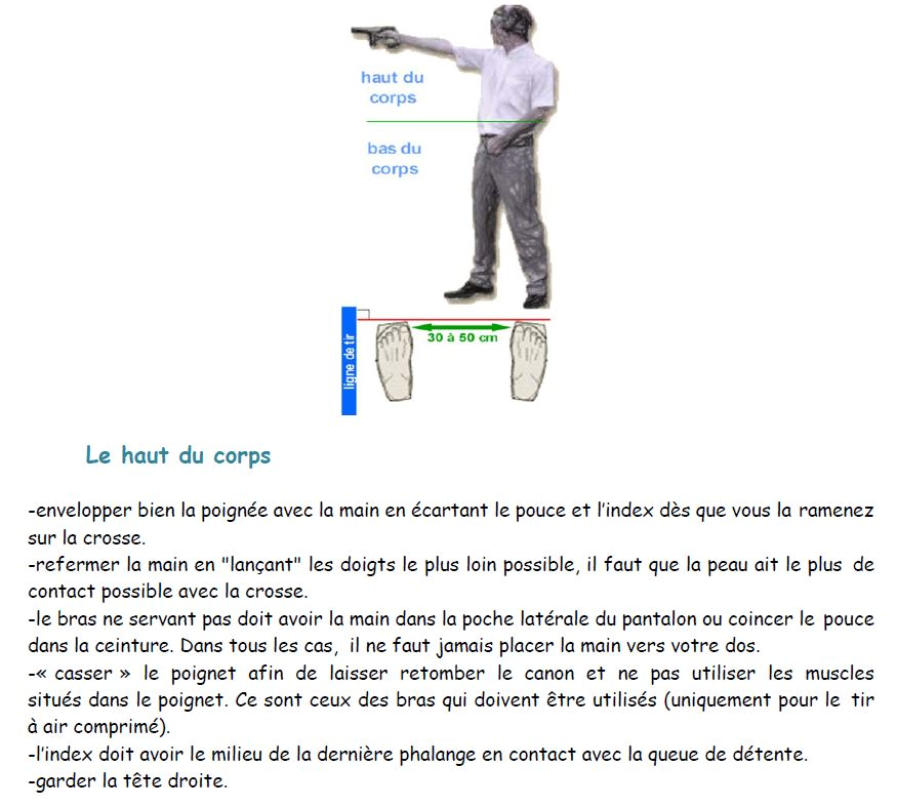 haut du corps

bas du corps

ligne de tir

30 à 50 cm

Le haut du corps

-envelopper bien la poignée avec la main en écartant le pouce et l'index dès que vous la ramenez sur la crosse.
-refermer la main en "lançant" les doigts le plus loin possible, il faut que la peau ait le plus de contact possible avec la crosse.
-le bras ne servant pas doit avoir la main dans la poche latérale du pantalon ou coincer le pouce dans la ceinture. Dans tous les cas, il ne faut jamais placer la main vers votre dos.
-« casser » le poignet afin de laisser retomber le canon et ne pas utiliser les muscles situés dans le poignet. Ce sont ceux des bras qui doivent être utilisés (uniquement pour le tir à air comprimé).
-l'index doit avoir le milieu de la dernière phalange en contact avec la queue de détente.
-garder la tête droite.